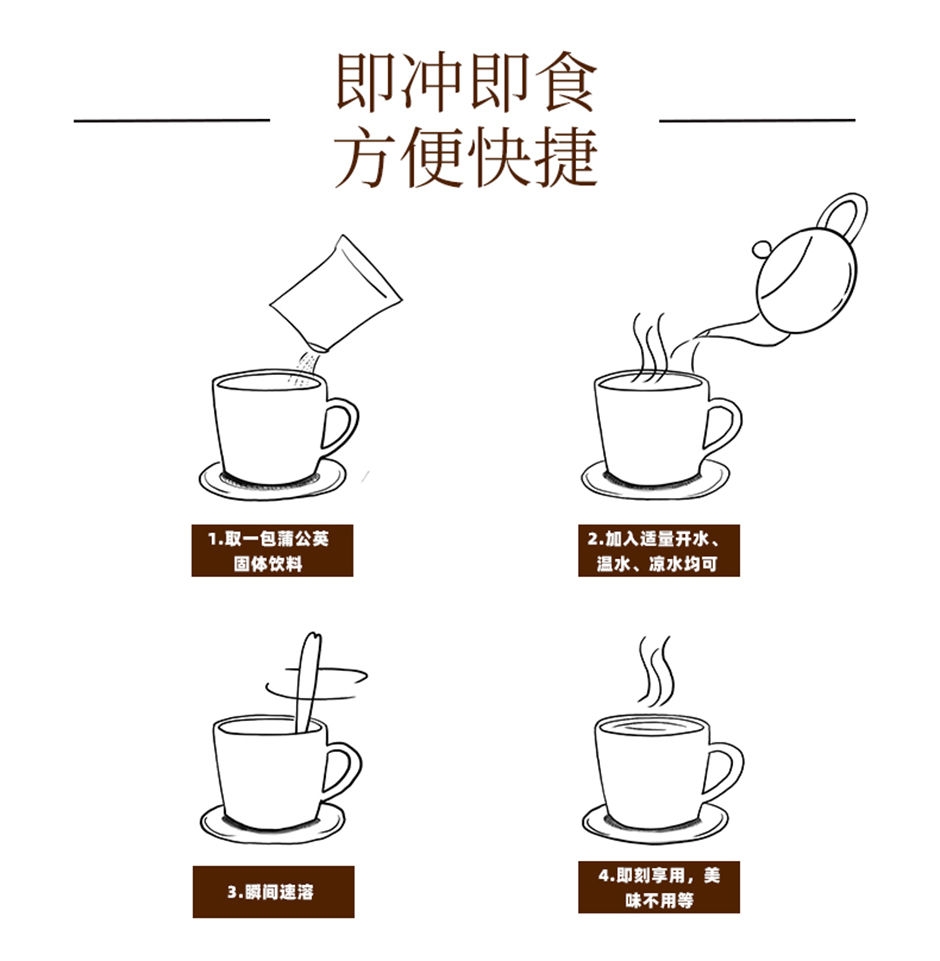 即冲即食
方便快捷

1.取一包蒲公英固体饮料

2.加入适量开水、温水、凉水均可

3.瞬间速溶

4.即刻享用，美味不用等